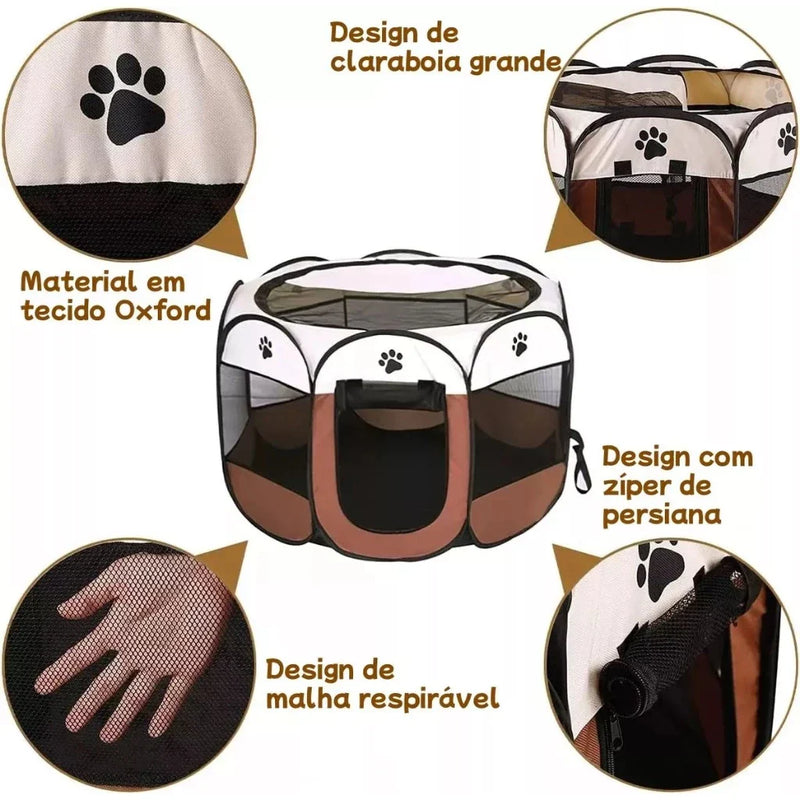 Design de claraboia grande

Material em tecido Oxford

Design com zíper de persiana

Design de malha respirável