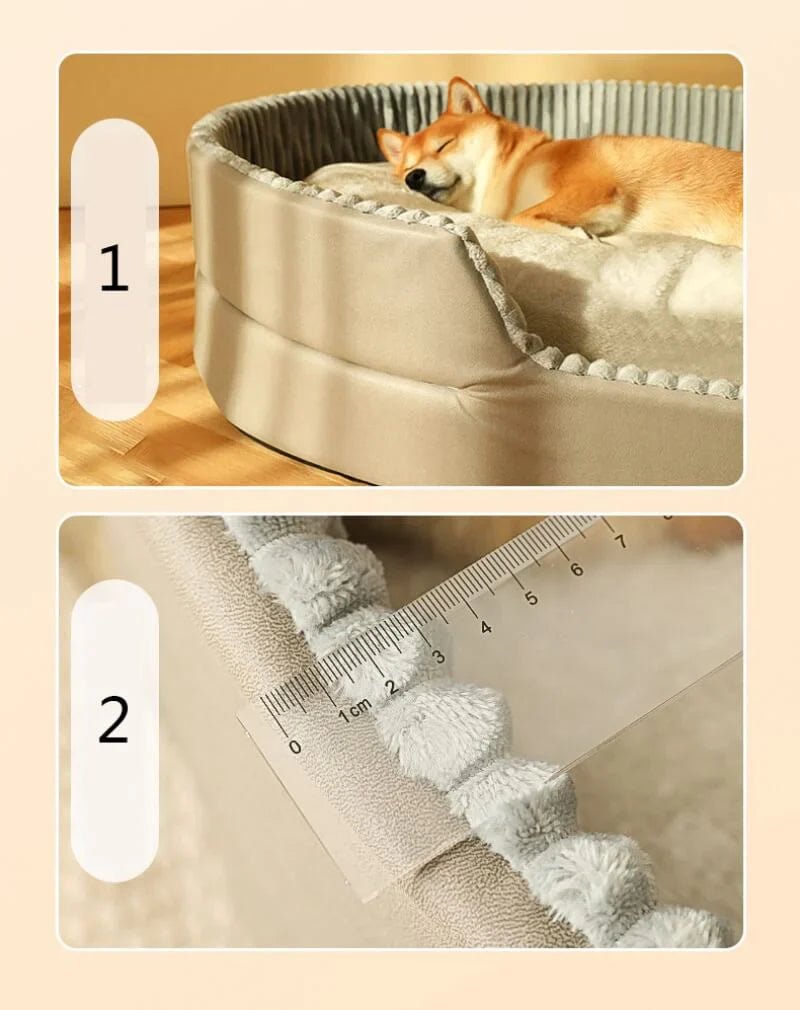 1

2

0 1cm 2 3 4 5 6 7