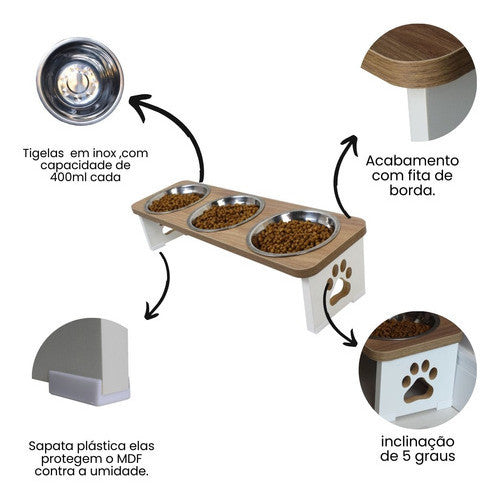 Tigelas em inox ,com capacidade de 400ml cada

Acabamento com fita de borda.

Sapata plástica elas protegem o MDF contra a umidade.

inclinação de 5 graus